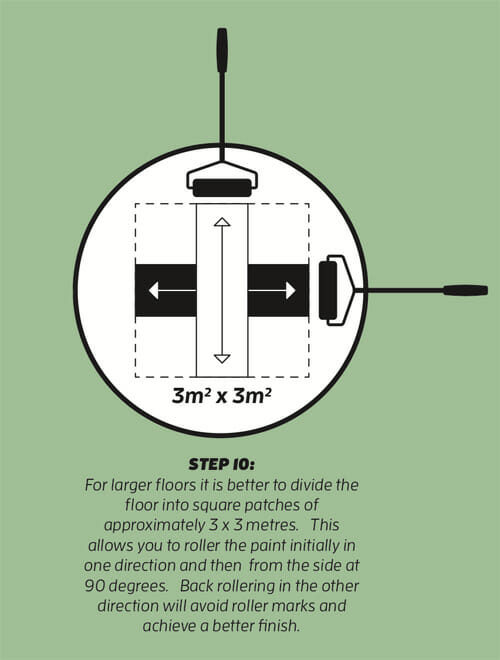 $3m^2$ x $3m^2$

STEP 10:
For larger floors it is better to divide the floor into square patches of approximately 3 x 3 metres. This allows you to roller the paint initially in one direction and then from the side at 90 degrees. Back rollering in the other direction will avoid roller marks and achieve a better finish.